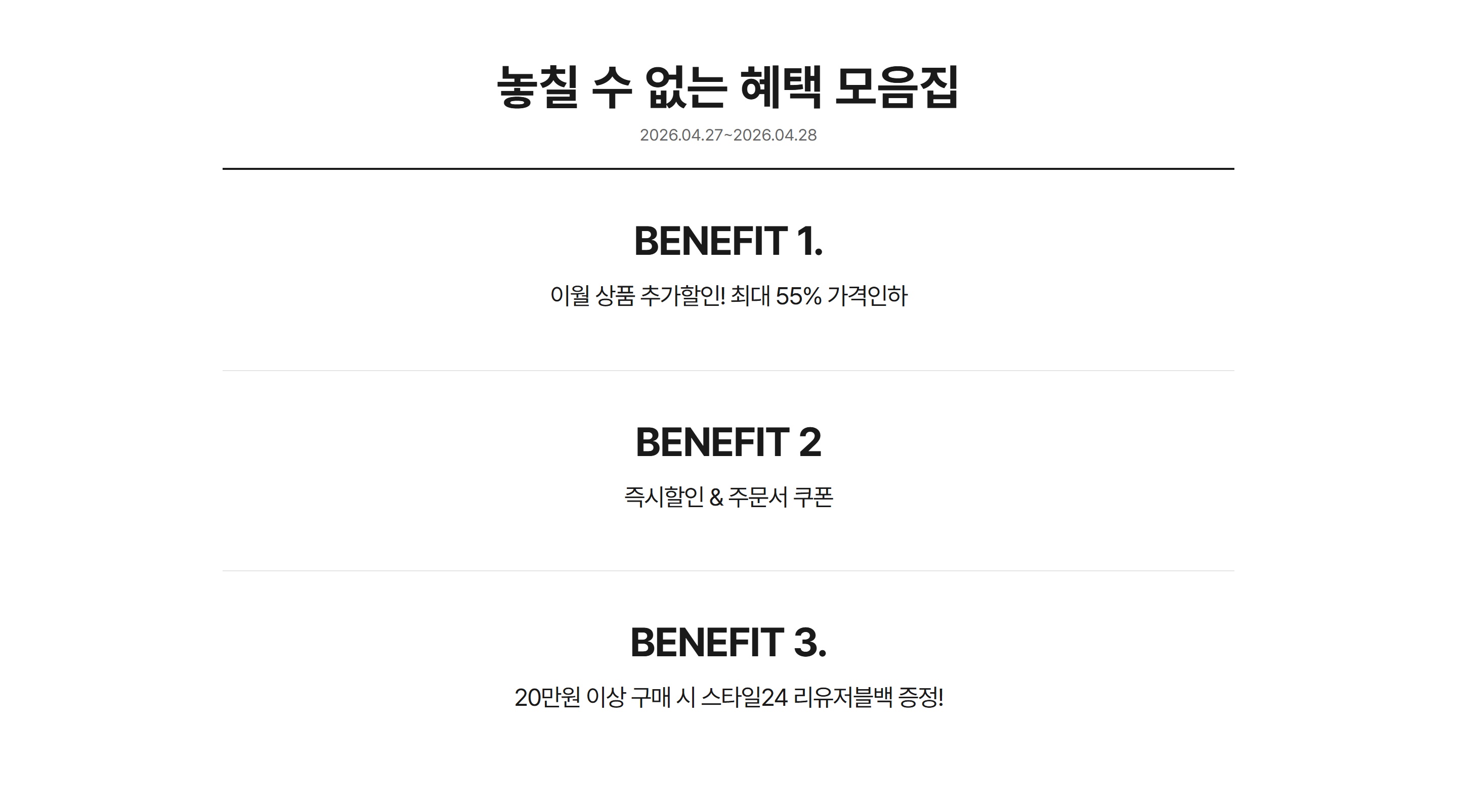 놓칠 수 없는 혜택 모음집

2026.04.27~2026.04.28

BENEFIT 1.

이월 상품 추가할인! 최대 55% 가격인하

BENEFIT 2

즉시할인 & 주문서 쿠폰

BENEFIT 3.

20만원 이상 구매 시 스타일24 리유저블백 증정!